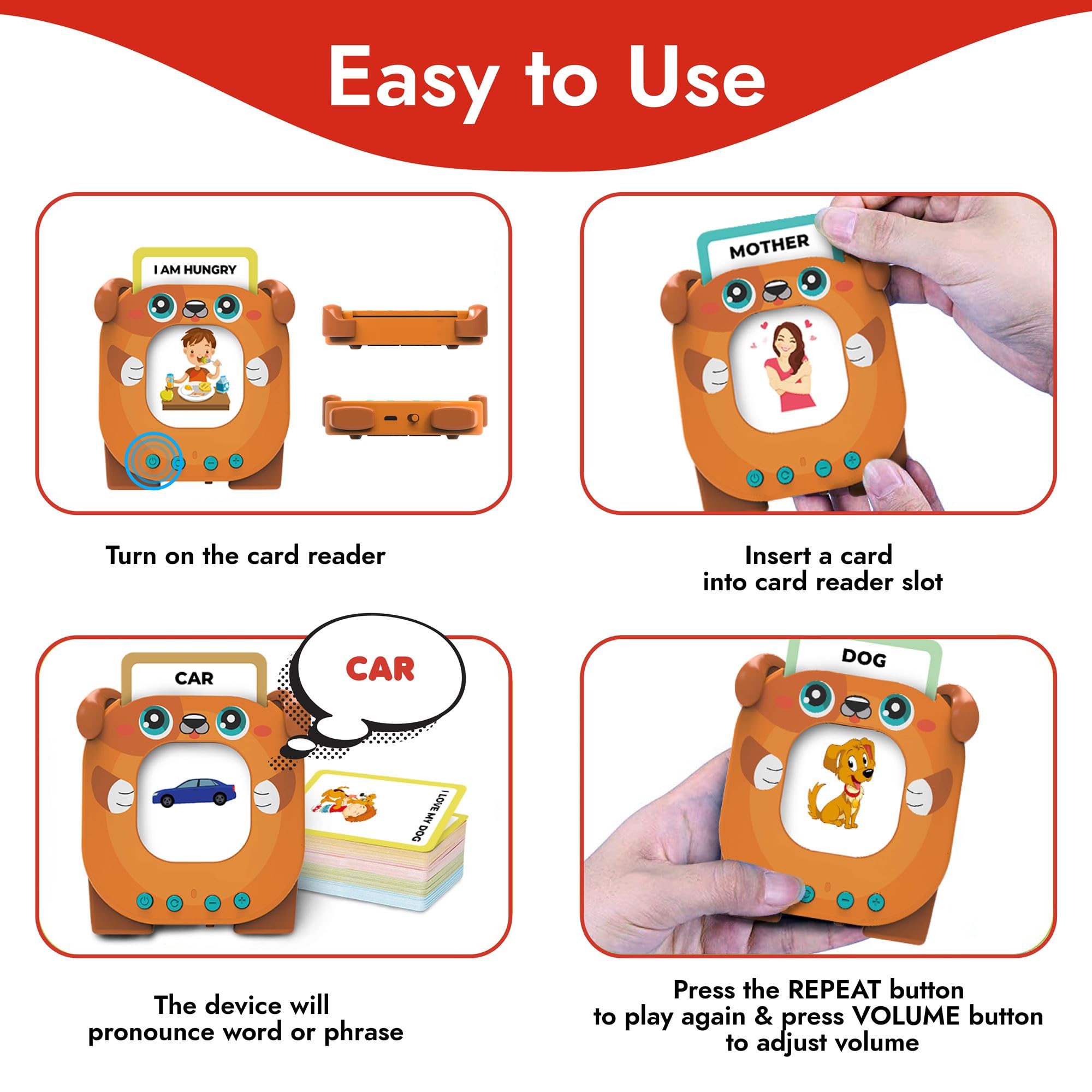 Easy to Use

I AM HUNGRY

Turn on the card reader

MOTHER

Insert a card into card reader slot

CAR

CAR

I LOVE MY DOG

The device will pronounce word or phrase

DOG

Press the REPEAT button to play again & press VOLUME button to adjust volume